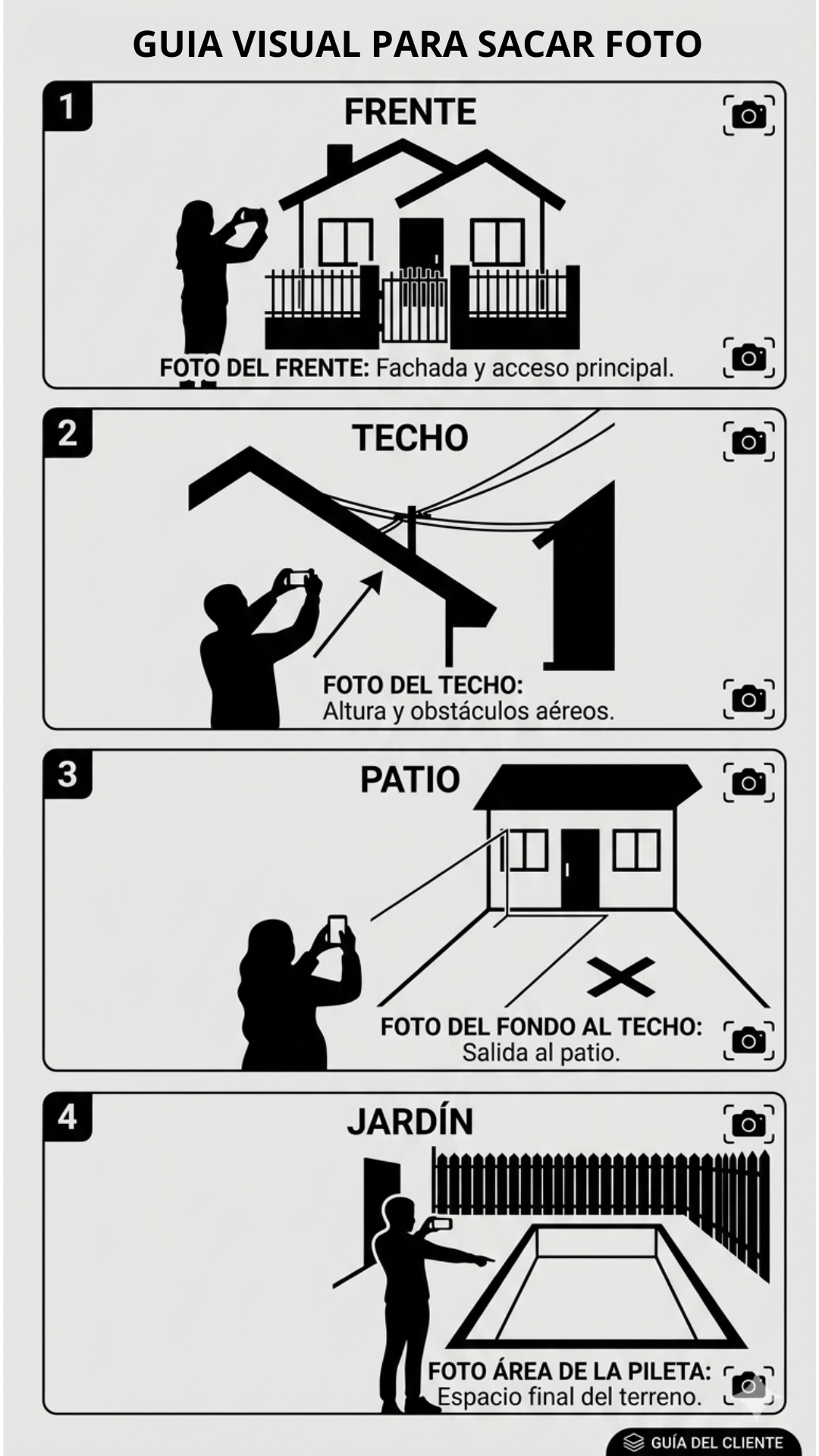 GUIA VISUAL PARA SACAR FOTO

1
FRENTE

FOTO DEL FRENTE: Fachada y acceso principal.

2
TECHO

FOTO DEL TECHO:
Altura y obstáculos aéreos.

3
PATIO

FOTO DEL FONDO AL TECHO:
Salida al patio.

4
JARDÍN

FOTO ÁREA DE LA PILETA:
Espacio final del terreno.

GUÍA DEL CLIENTE